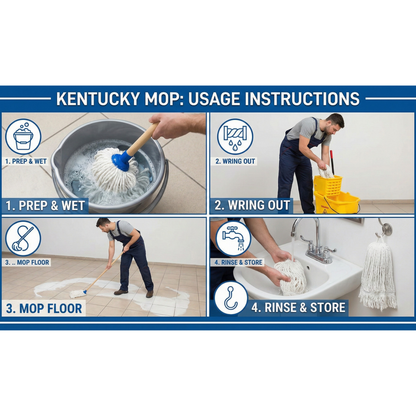 KENTUCKY MOP: USAGE INSTRUCTIONS

1. PREP & WET

1. PREP & WET

2. WRING OUT

2. WRING OUT

3. .. MOP FLOOR

3. MOP FLOOR

4. RINSE & STORE

4. RINSE & STORE