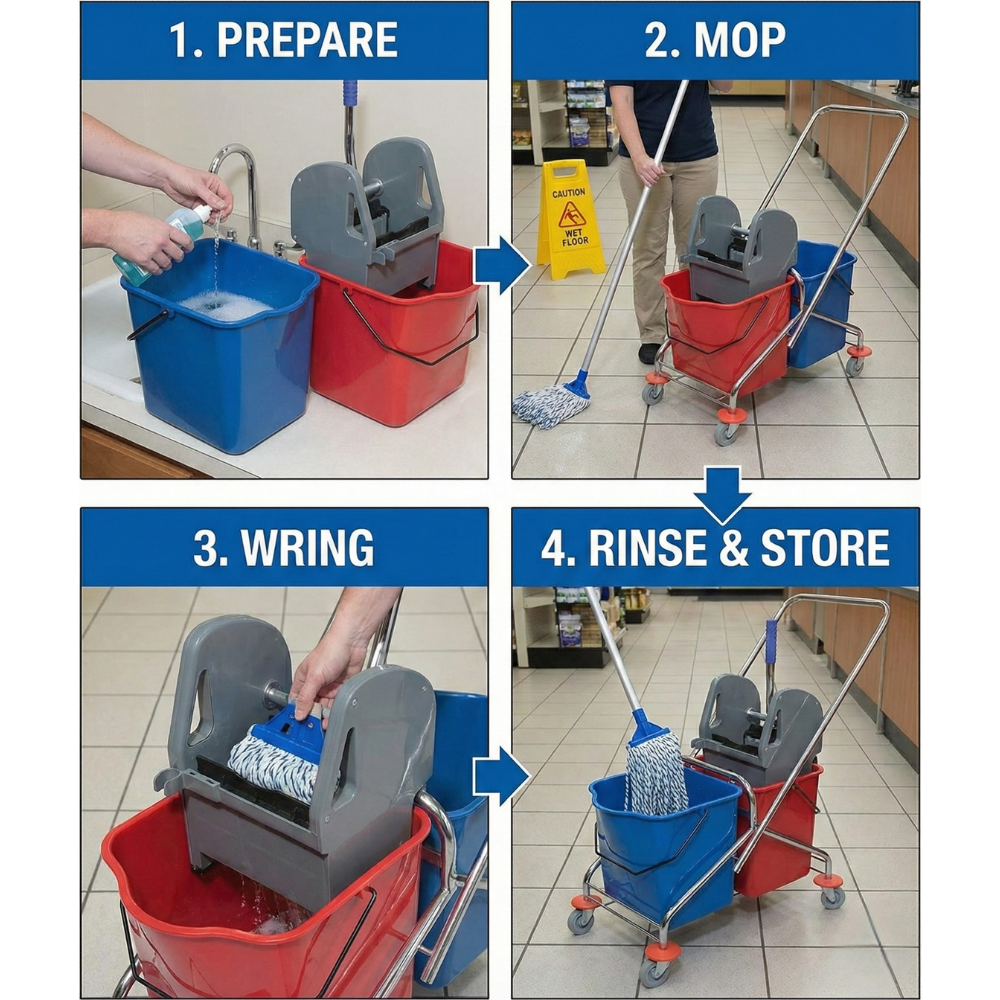 1. PREPARE

2. MOP

CAUTION
WET FLOOR

3. WRING

4. RINSE & STORE